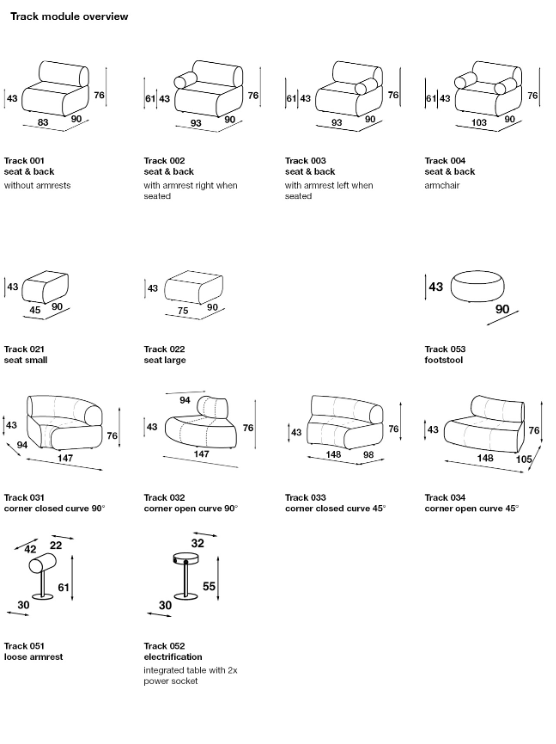 Track module overview

43 76 83 90

Track 001
seat & back
without armrests

61 43 76 93 90

Track 002
seat & back
with armrest right when seated

61 43 76 93 90

Track 003
seat & back
with armrest left when seated

61 43 76 103 90

Track 004
seat & back
armchair

43 45 90

Track 021
seat small

43 75 90

Track 022
seat large

43 90

Track 053
footstool

43 76 94 147

Track 031
corner closed curve 90°

94 43 76 147

Track 032
corner open curve 90°

43 76 148 98

Track 033
corner closed curve 45°

43 76 148 105

Track 034
corner open curve 45°

42 22 61 30

Track 051
loose armrest

32 55 30

Track 052
electrification
integrated table with 2x power socket