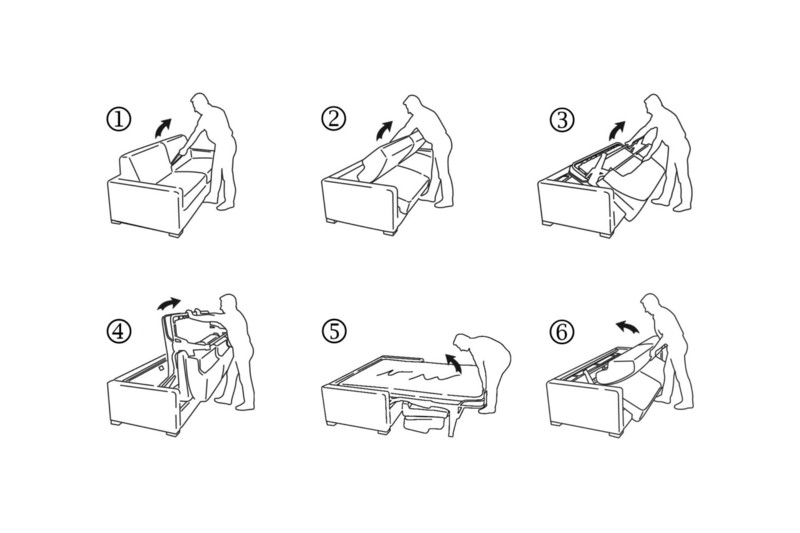 ①

②

③

④

⑤

⑥