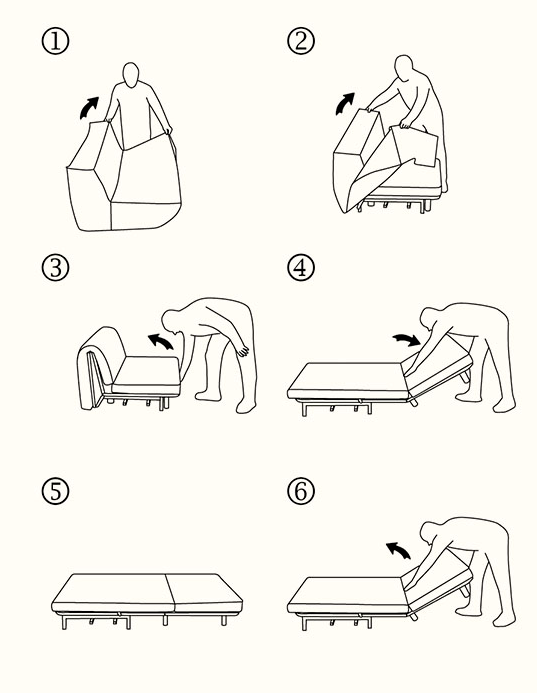 ①

②

③

④

⑤

⑥