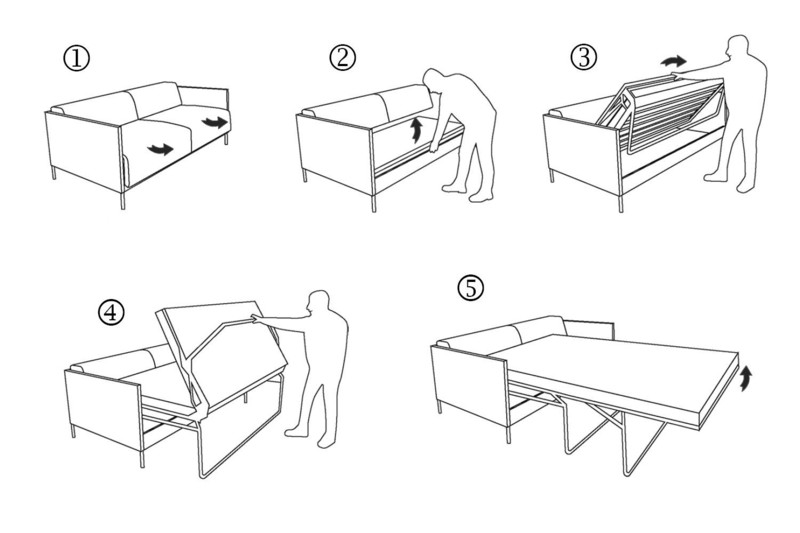 ①
②
③
④
⑤