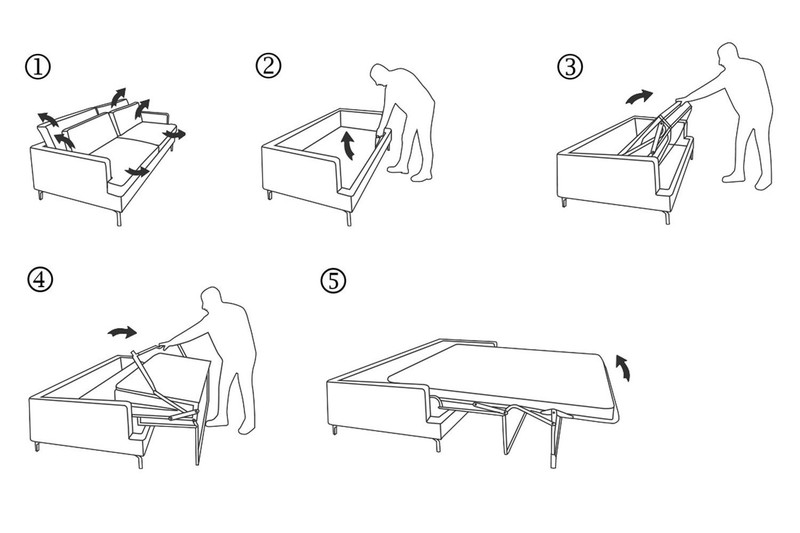 ①

②

③

④

⑤