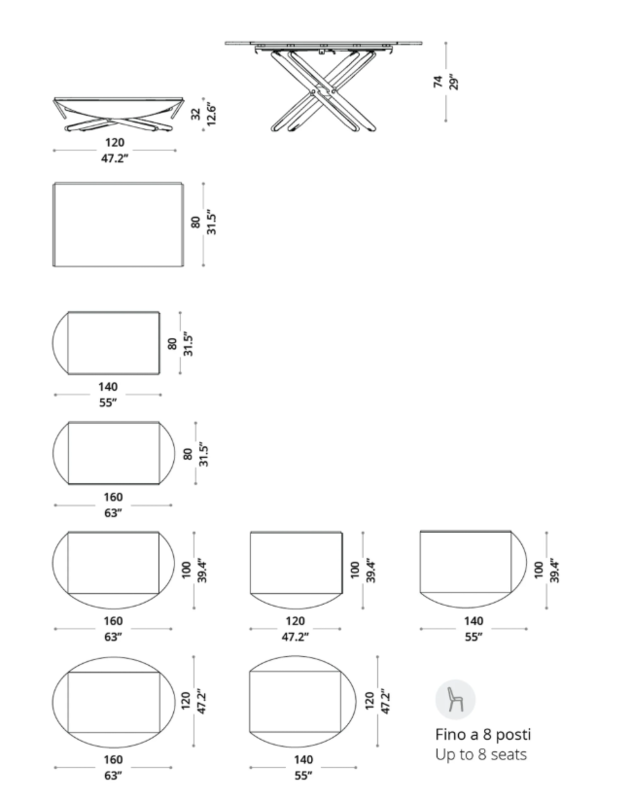 74
29"

32
12.6"

120
47.2"

80
31.5"

80
31.5"

140
55"

80
31.5"

160
63"

100
39.4"

160
63"

100
39.4"

120
47.2"

100
39.4"

140
55"

120
47.2"

160
63"

120
47.2"

140
55"

Fino a 8 posti
Up to 8 seats