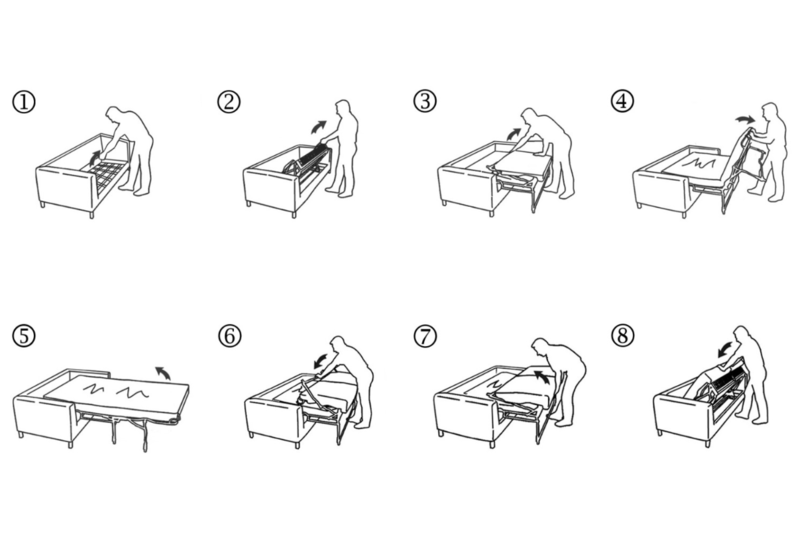 ①
②
③
④
⑤
⑥
⑦
⑧